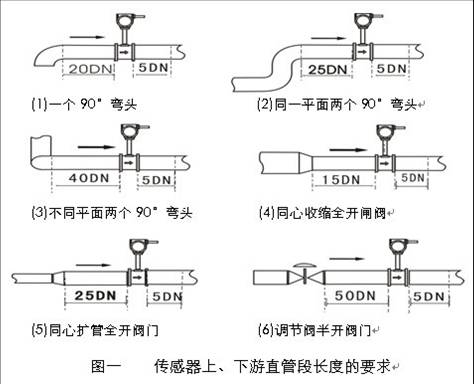 20DN
5DN
(1)一个 90° 弯头

25DN
5DN
(2)同一平面两个 90° 弯头

40DN
5DN
(3)不同平面两个 90° 弯头

15DN
5DN
(4)同心收缩全开闸阀

25DN
5DN
(5)同心扩管全开阀门

50DN
5DN
(6)调节阀半开阀门

图一　　传感器上、下游直管段长度的要求